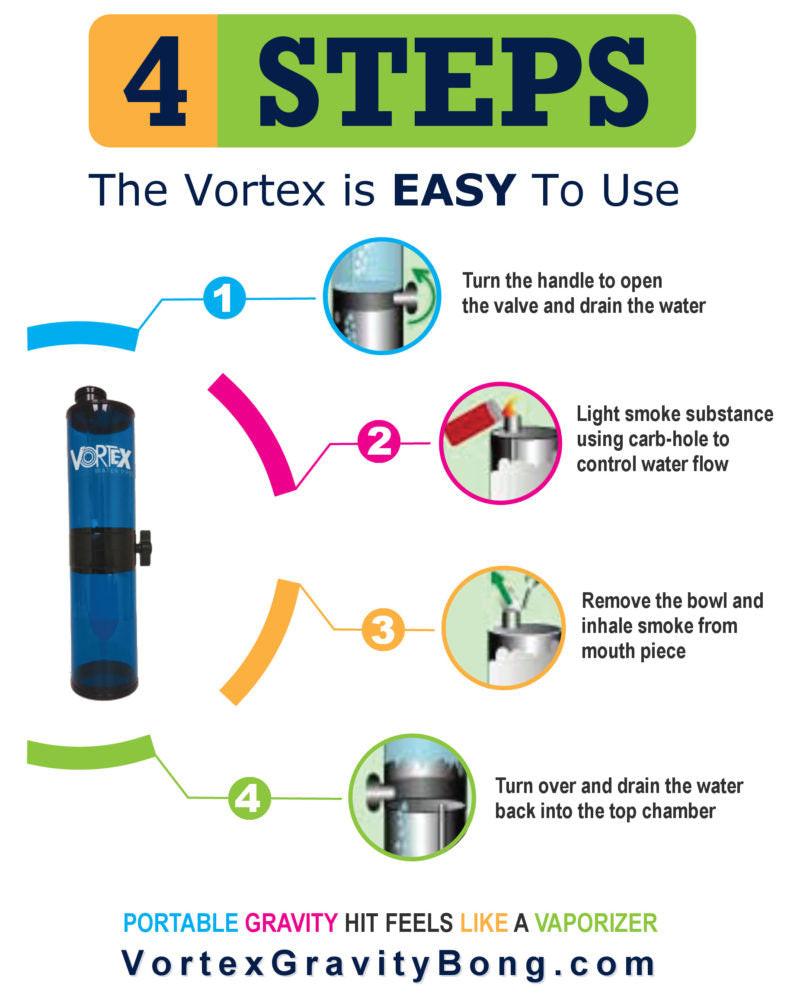 4 STEPS

The Vortex is EASY To Use

1

Turn the handle to open the valve and drain the water

VORTEX

2

Light smoke substance using carb-hole to control water flow

3

Remove the bowl and inhale smoke from mouth piece

4

Turn over and drain the water back into the top chamber

PORTABLE GRAVITY HIT FEELS LIKE A VAPORIZER

VortexGravityBong.com